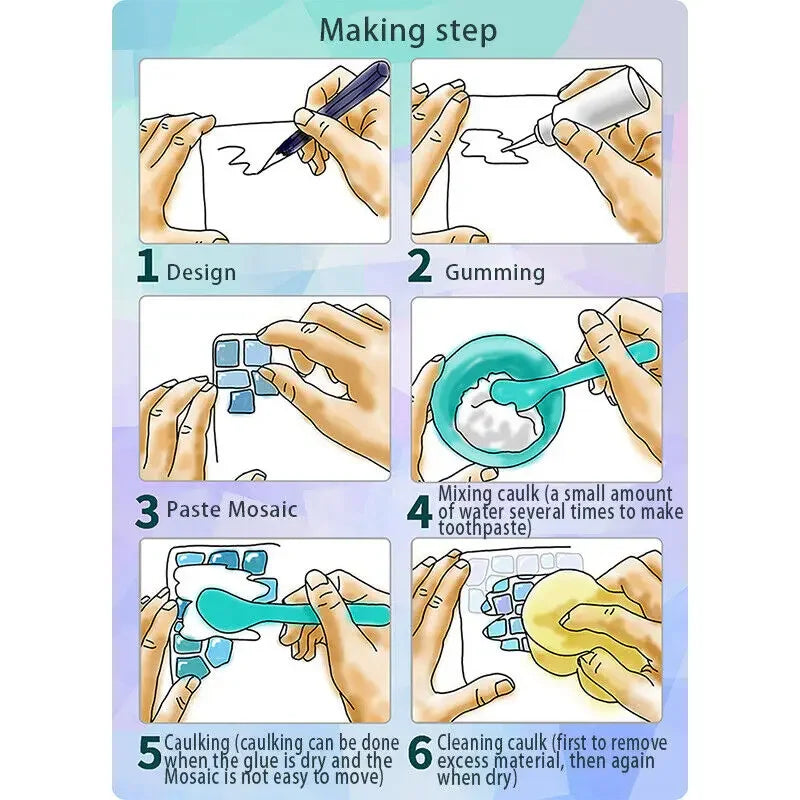 Making step

1 Design

2 Gumming

3 Paste Mosaic

4 Mixing caulk (a small amount of water several times to make toothpaste)

5 Caulking (caulking can be done when the glue is dry and the Mosaic is not easy to move)

6 Cleaning caulk (first to remove excess material, then again when dry)