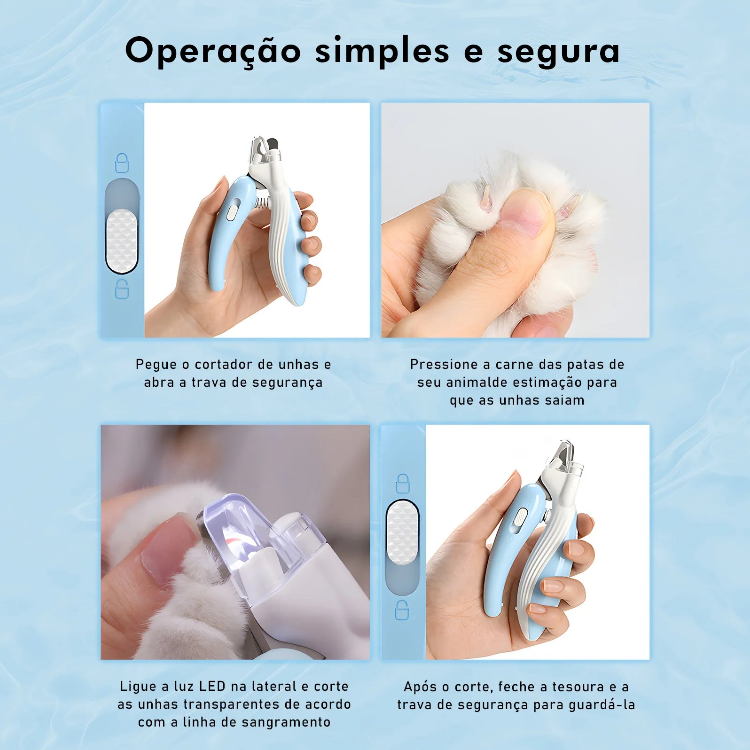 Operação simples e segura

Pegue o cortador de unhas e abra a trava de segurança

Pressione a carne das patas de seu animalde estimação para que as unhas saiam

Ligue a luz LED na lateral e corte as unhas transparentes de acordo com a linha de sangramento

Após o corte, feche a tesoura e a trava de segurança para guardá-la