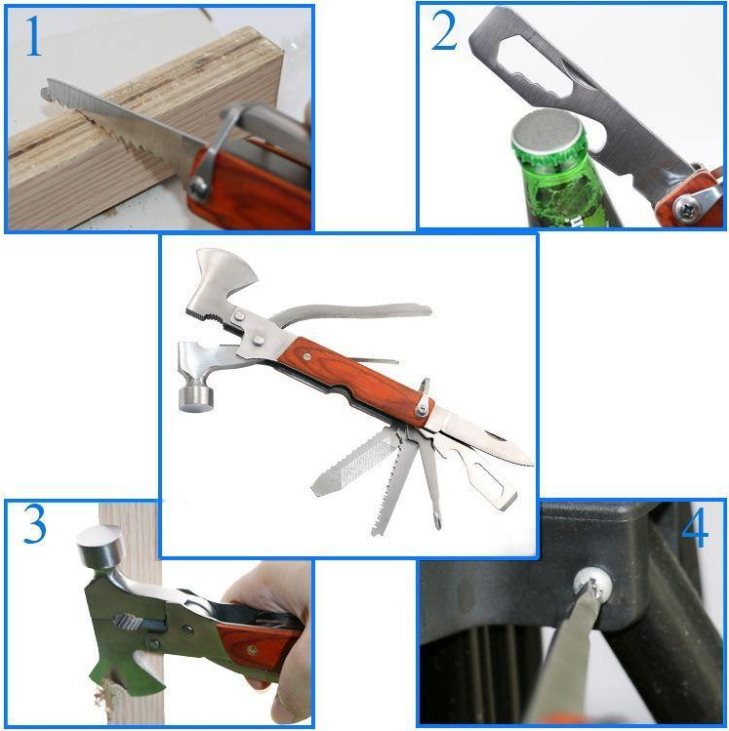 1

2

3

4