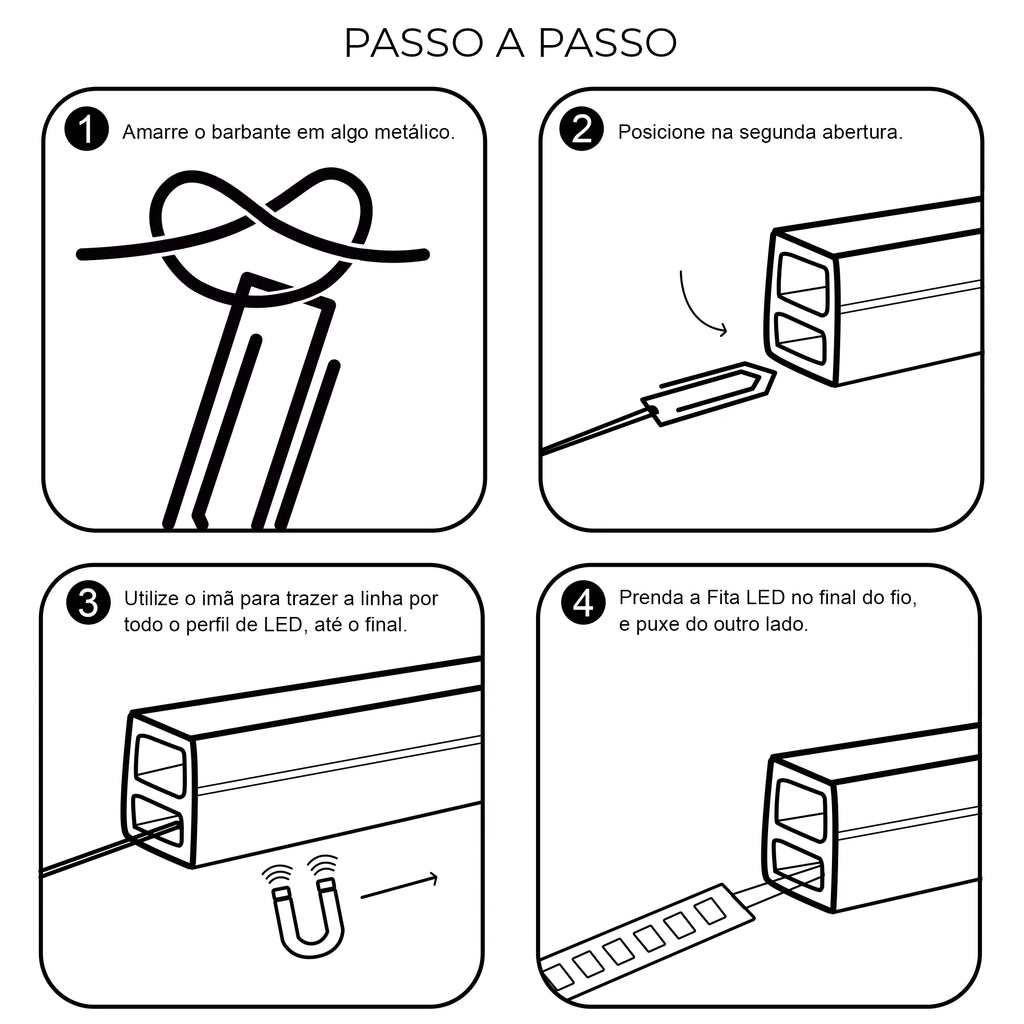 PASSO A PASSO

1 Amarre o barbante em algo metálico.

2 Posicione na segunda abertura.

3 Utilize o imã para trazer a linha por todo o perfil de LED, até o final.

4 Prenda a Fita LED no final do fio, e puxe do outro lado.