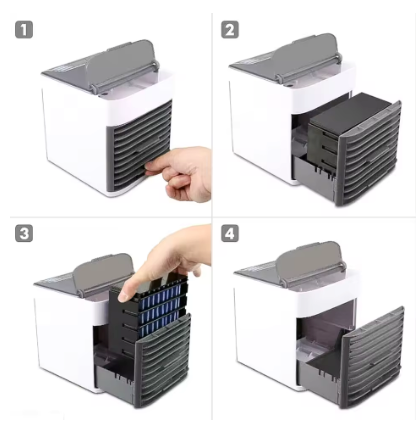 1

2

3

4